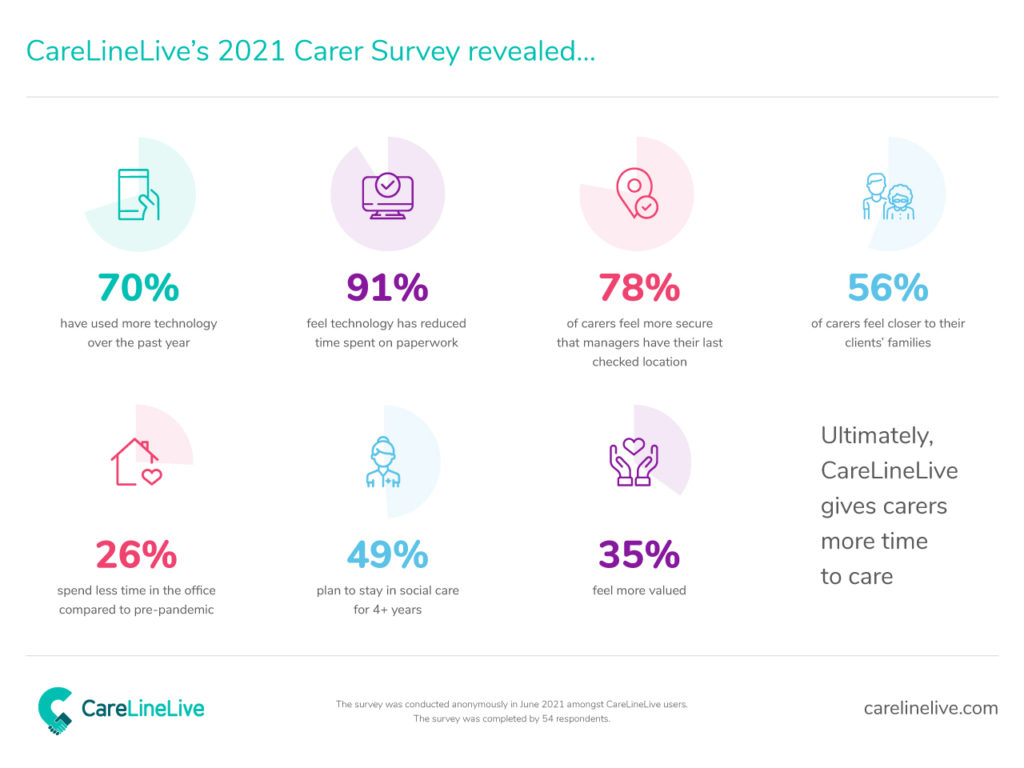 CareLineLive's 2021 Carer Survey revealed...

70%
have used more technology over the past year

91%
feel technology has reduced time spent on paperwork

78%
of carers feel more secure that managers have their last checked location

56%
of carers feel closer to their clients' families

26%
spend less time in the office compared to pre-pandemic

49%
plan to stay in social care for 4+ years

35%
feel more valued

Ultimately, CareLineLive gives carers more time to care

CareLineLive

The survey was conducted anonymously in June 2021 amongst CareLineLive users. The survey was completed by 54 respondents.

carelinelive.com